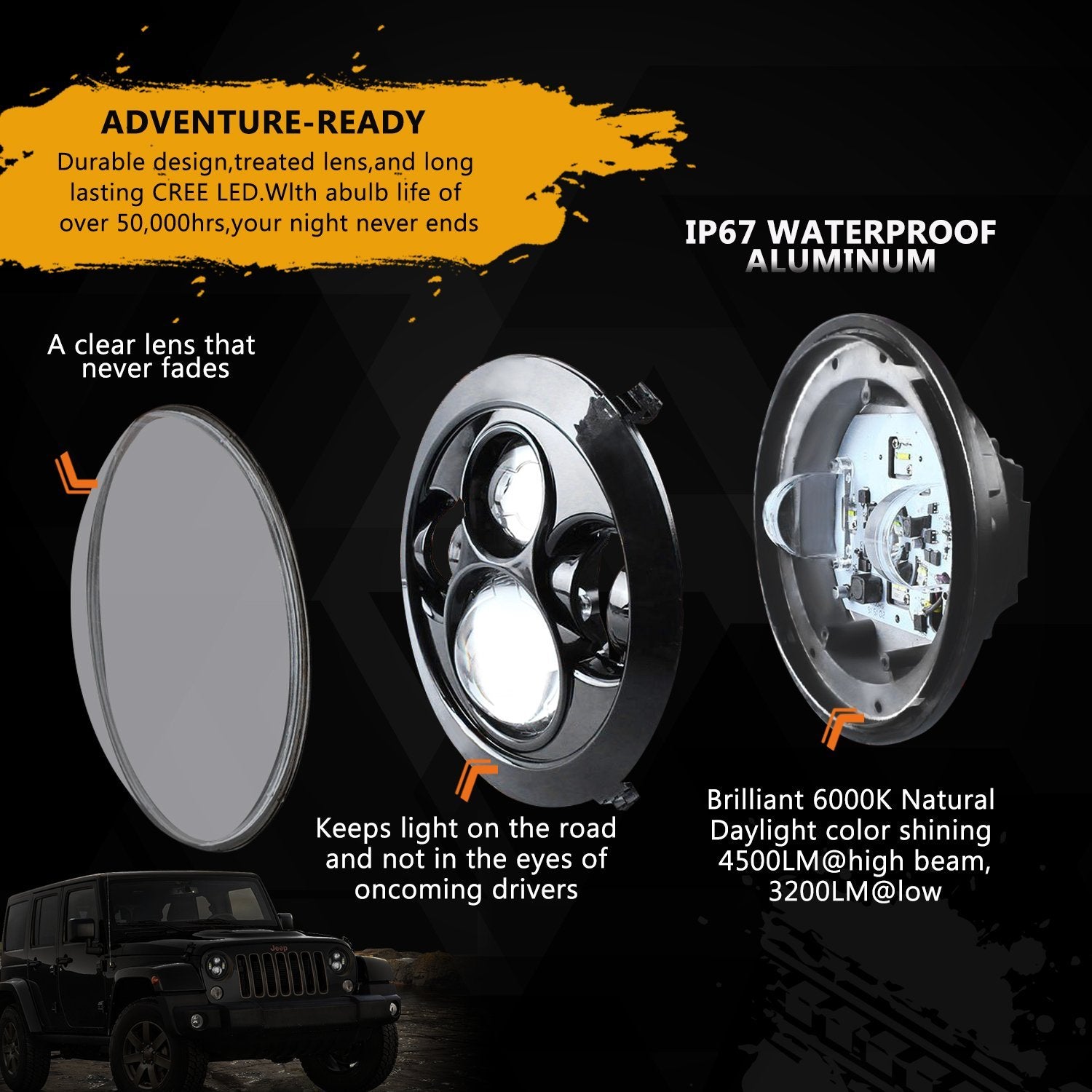 ADVENTURE-READY
Durable design,treated lens,and long lasting CREE LED.Wlth abulb life of over 50,000hrs,your night never ends

IP67 WATERPROOF
ALUMINUM

A clear lens that never fades

Keeps light on the road and not in the eyes of oncoming drivers

Brilliant 6000K Natural Daylight color shining 4500LM@high beam, 3200LM@low

Jeep