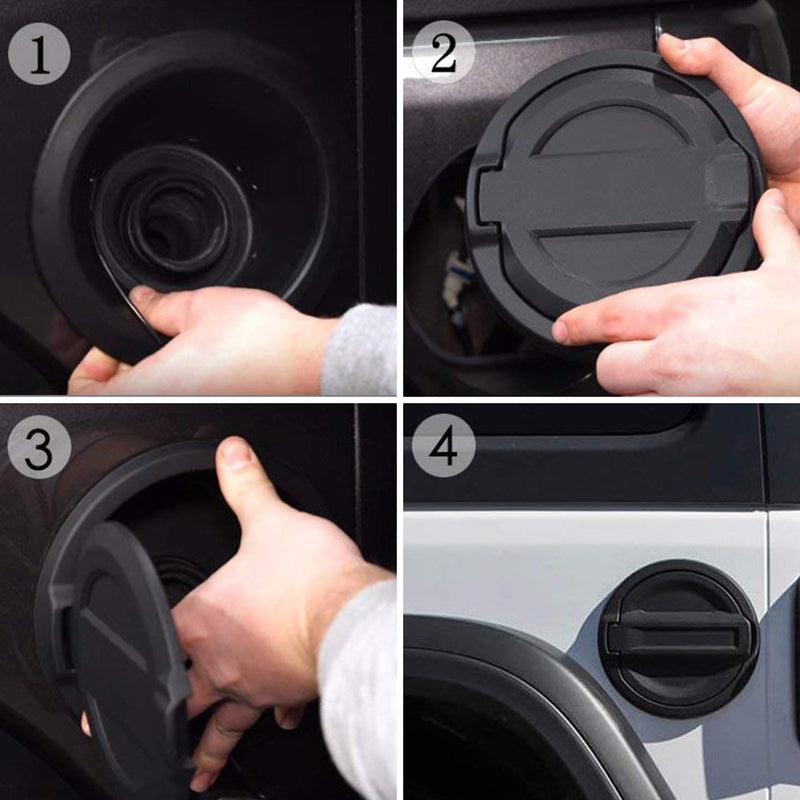 1
2
3
4