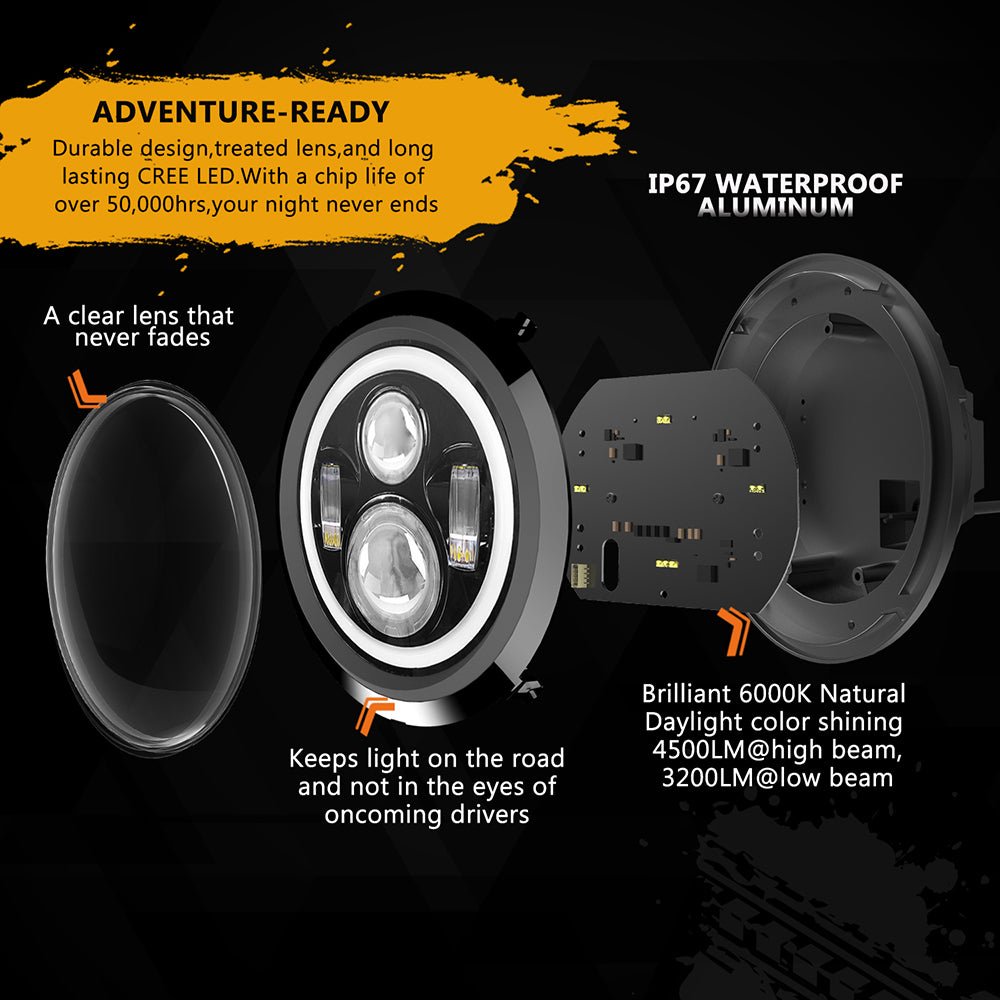 ADVENTURE-READY
Durable design,treated lens,and long lasting CREE LED.With a chip life of over 50,000hrs,your night never ends

IP67 WATERPROOF ALUMINUM

A clear lens that never fades

Keeps light on the road and not in the eyes of oncoming drivers

Brilliant 6000K Natural Daylight color shining 4500LM@high beam, 3200LM@low beam