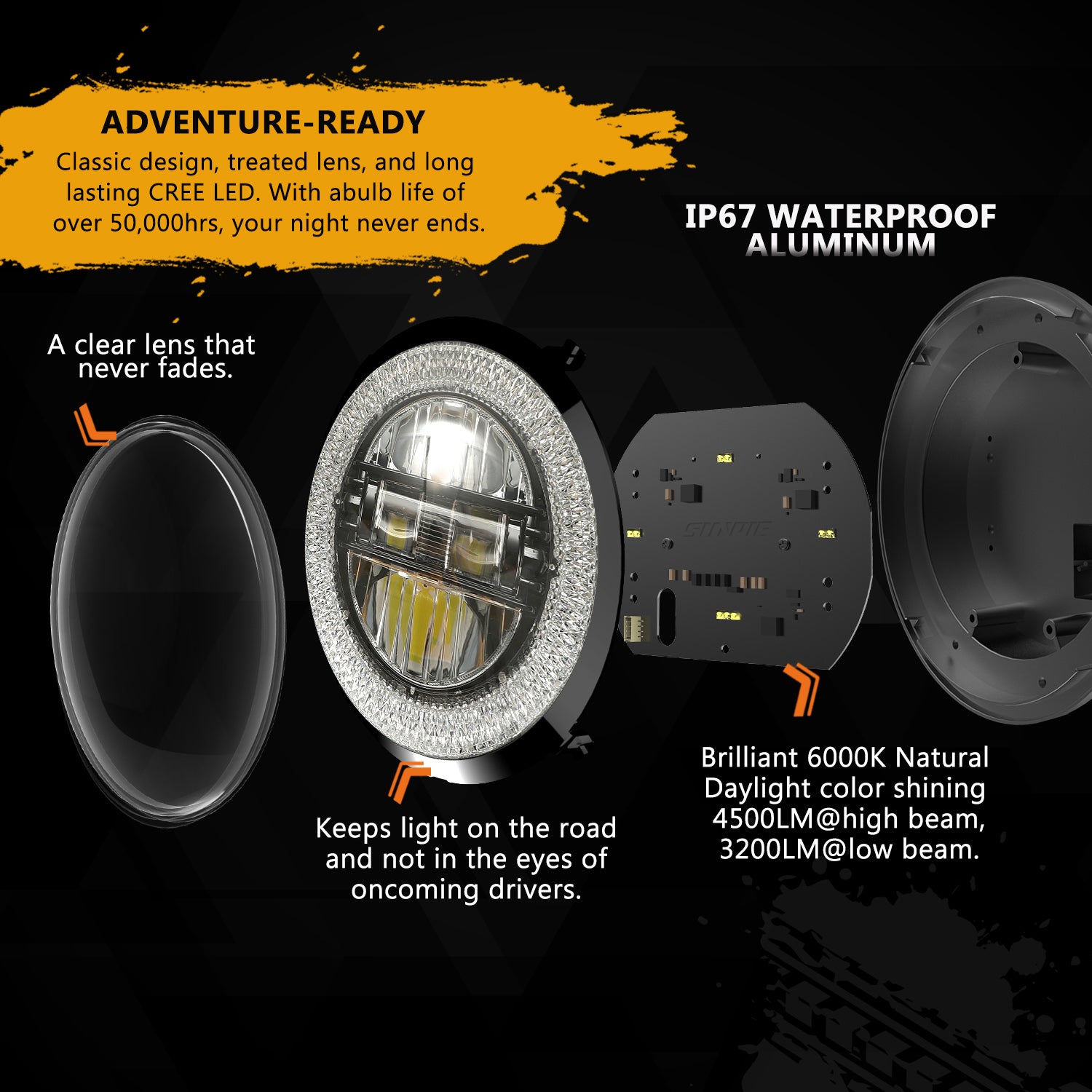 ADVENTURE-READY
Classic design, treated lens, and long lasting CREE LED. With abulb life of over 50,000hrs, your night never ends.

IP67 WATERPROOF ALUMINUM

A clear lens that never fades.

SUNPIE

Keeps light on the road and not in the eyes of oncoming drivers.

Brilliant 6000K Natural Daylight color shining 4500LM@high beam, 3200LM@low beam.