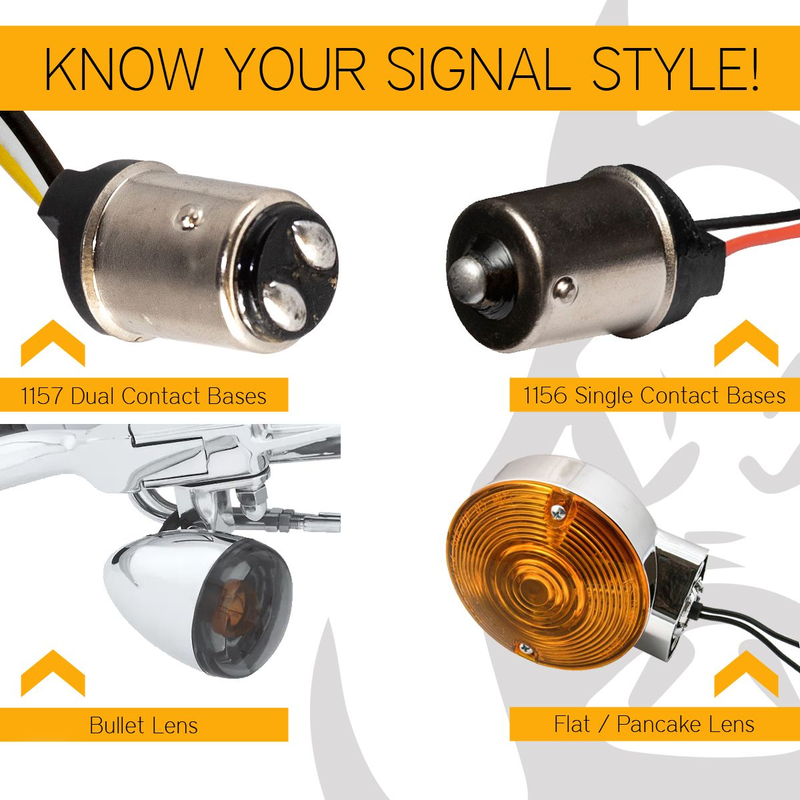 KNOW YOUR SIGNAL STYLE!

1157 Dual Contact Bases

1156 Single Contact Bases

Bullet Lens

Flat / Pancake Lens