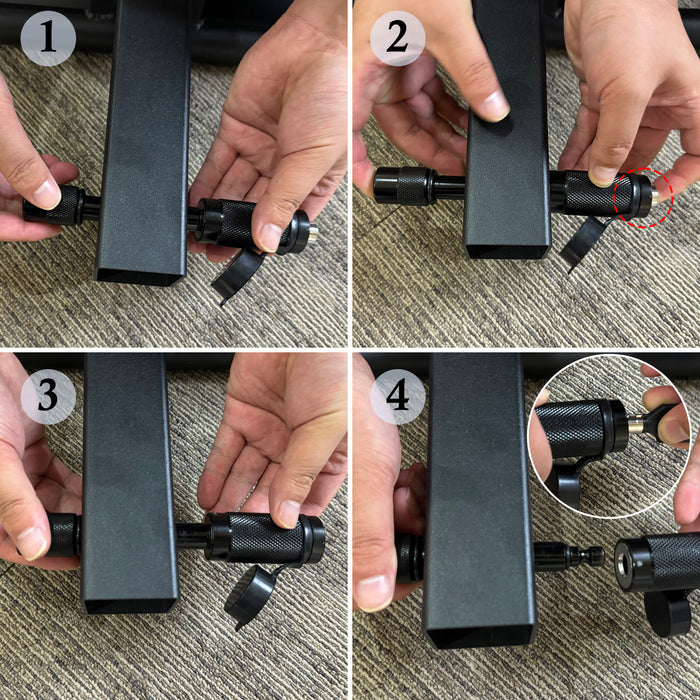 1

2

3

4