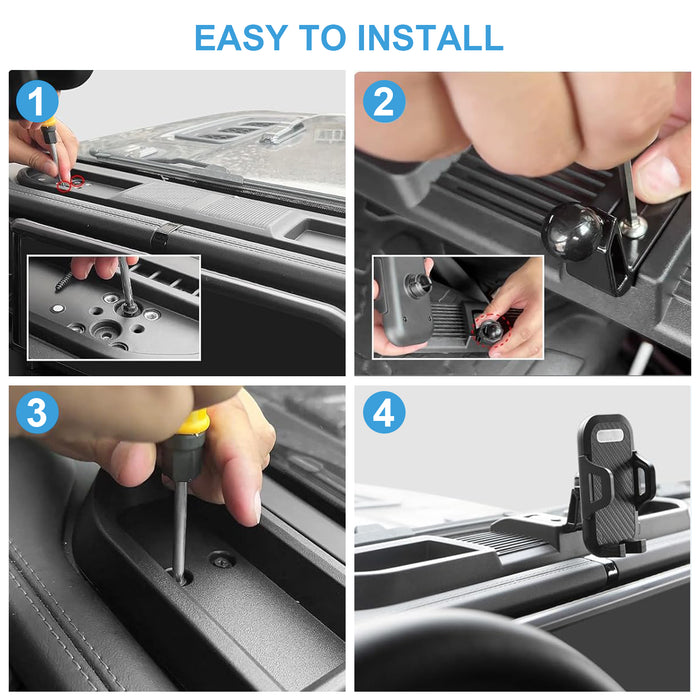 EASY TO INSTALL

1

2

3

4