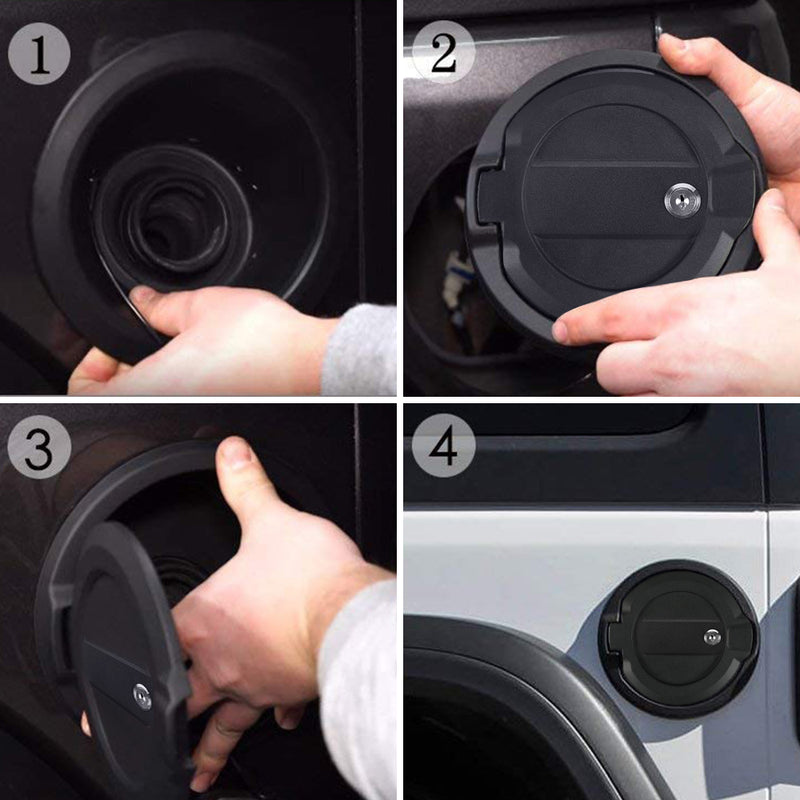 1

2

3

4