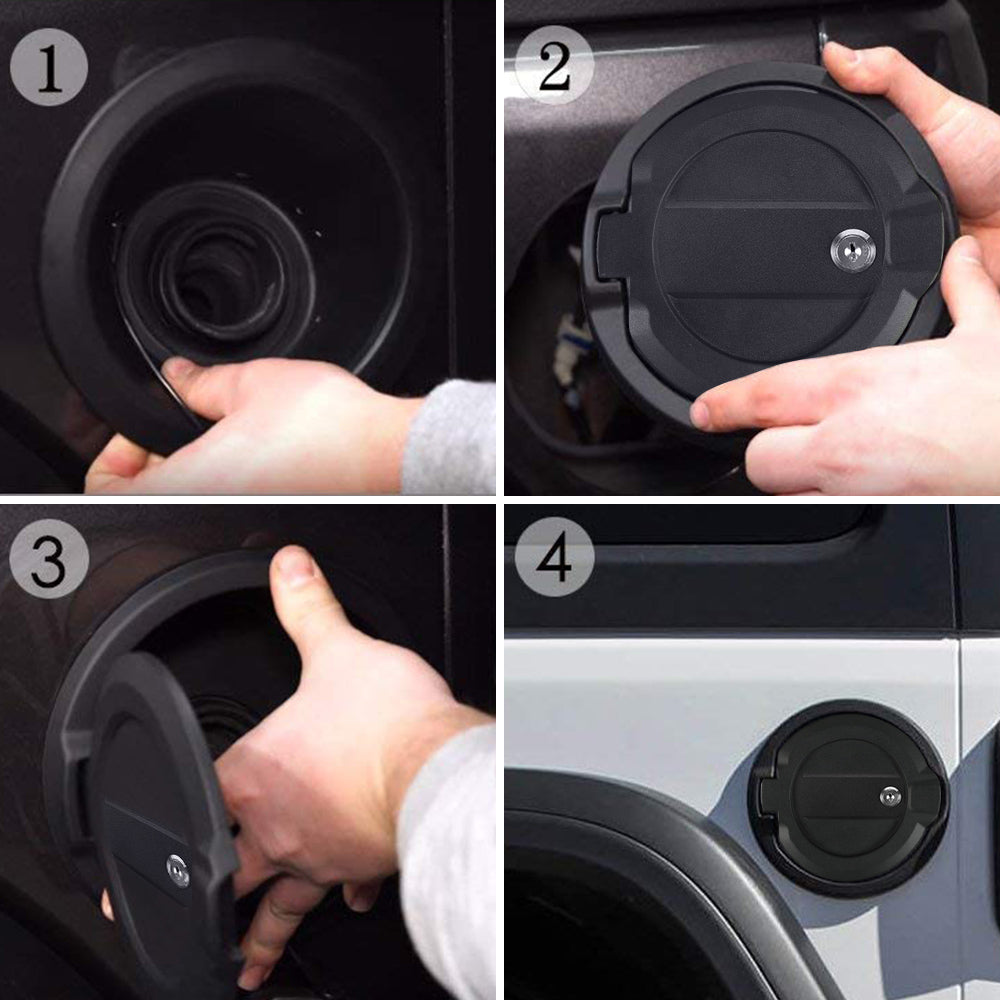 1

2

3

4