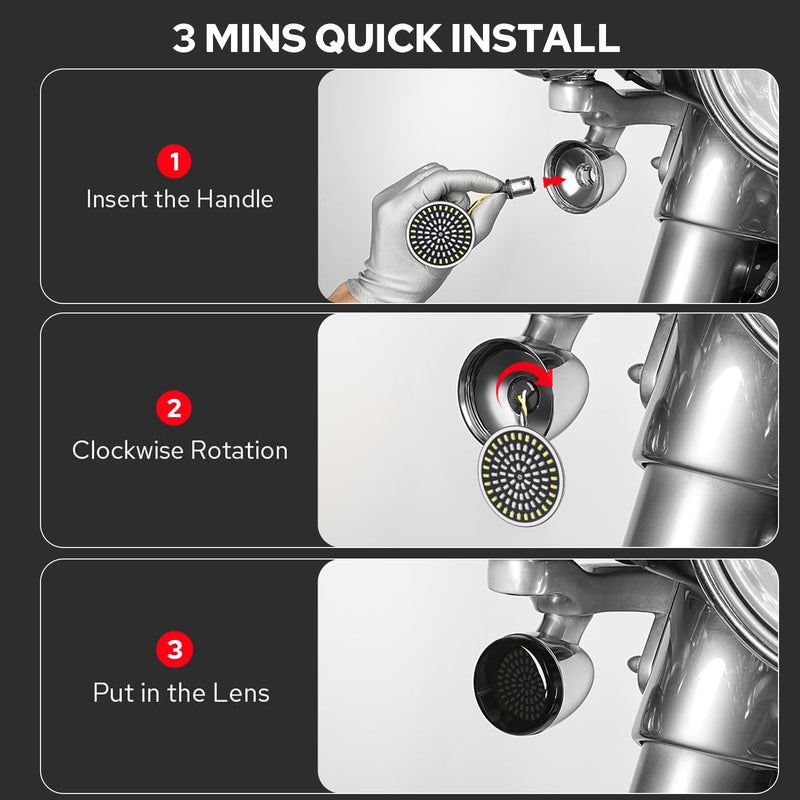 3 MINS QUICK INSTALL

1
Insert the Handle

2
Clockwise Rotation

3
Put in the Lens