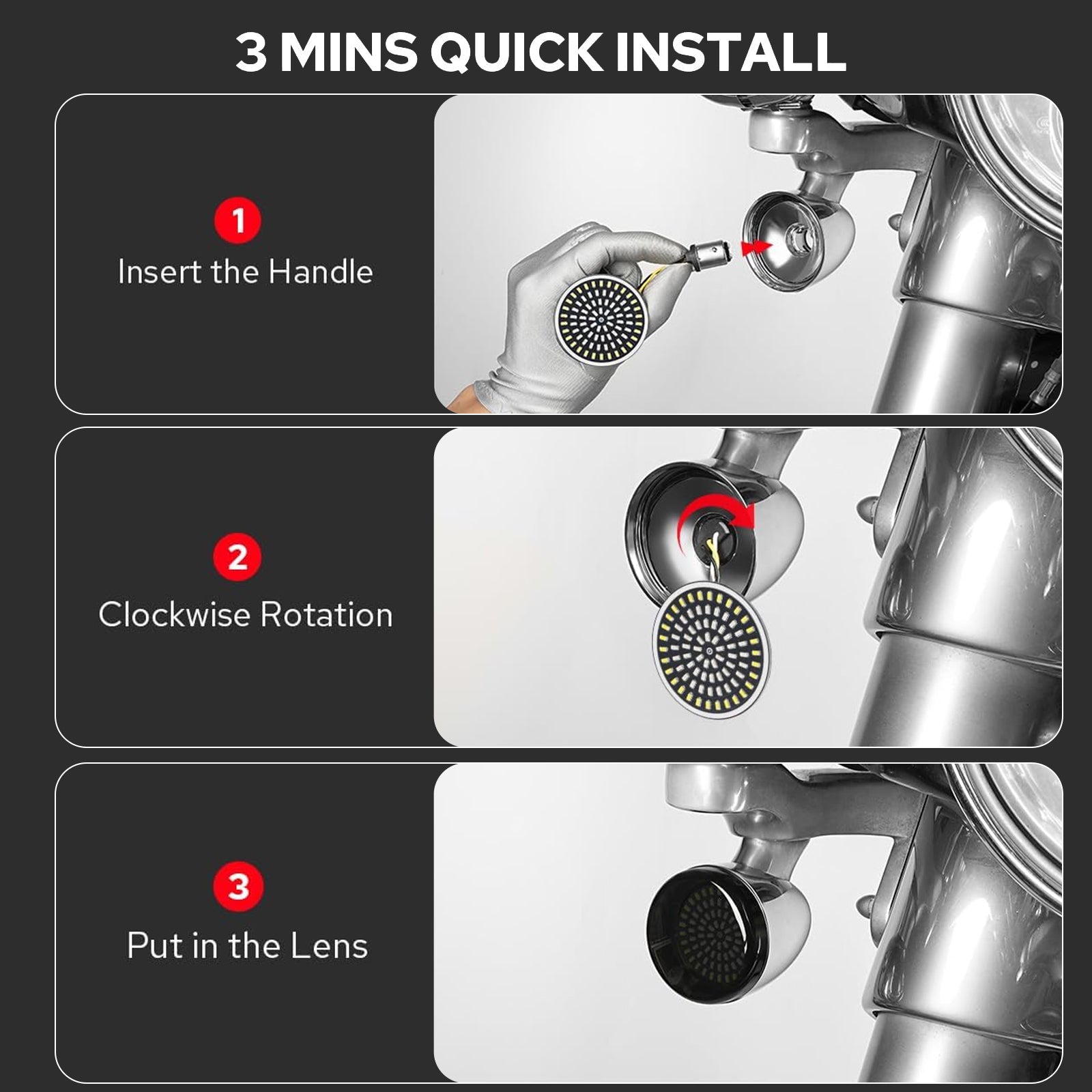 3 MINS QUICK INSTALL

1
Insert the Handle

2
Clockwise Rotation

3
Put in the Lens