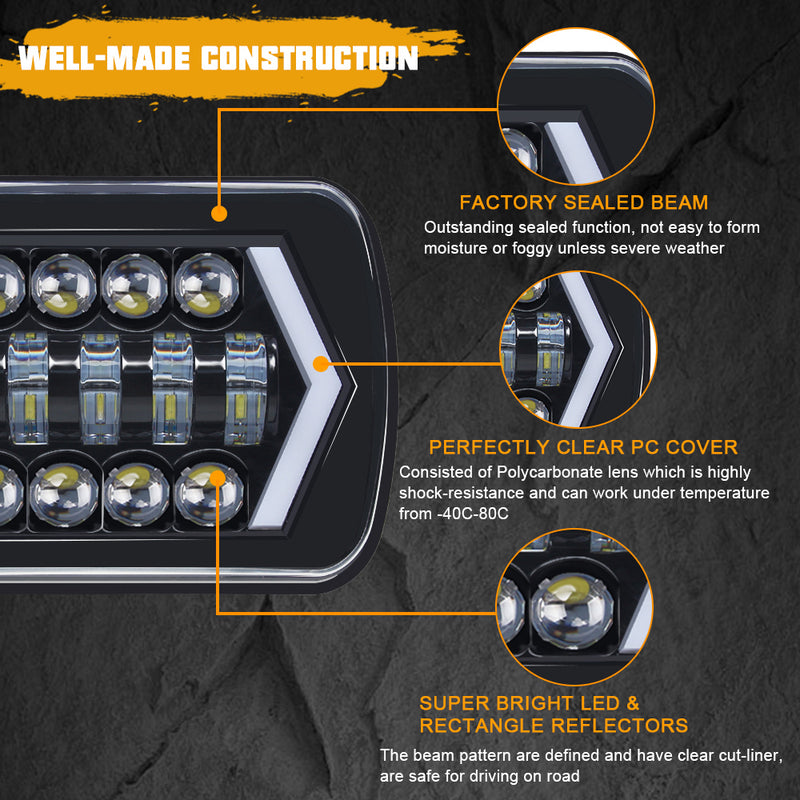 WELL-MADE CONSTRUCTION

FACTORY SEALED BEAM

Outstanding sealed function, not easy to form moisture or foggy unless severe weather

PERFECTLY CLEAR PC COVER

Consisted of Polycarbonate lens which is highly shock-resistance and can work under temperature from -40C-80C

SUPER BRIGHT LED & RECTANGLE REFLECTORS

The beam pattern are defined and have clear cut-liner, are safe for driving on road