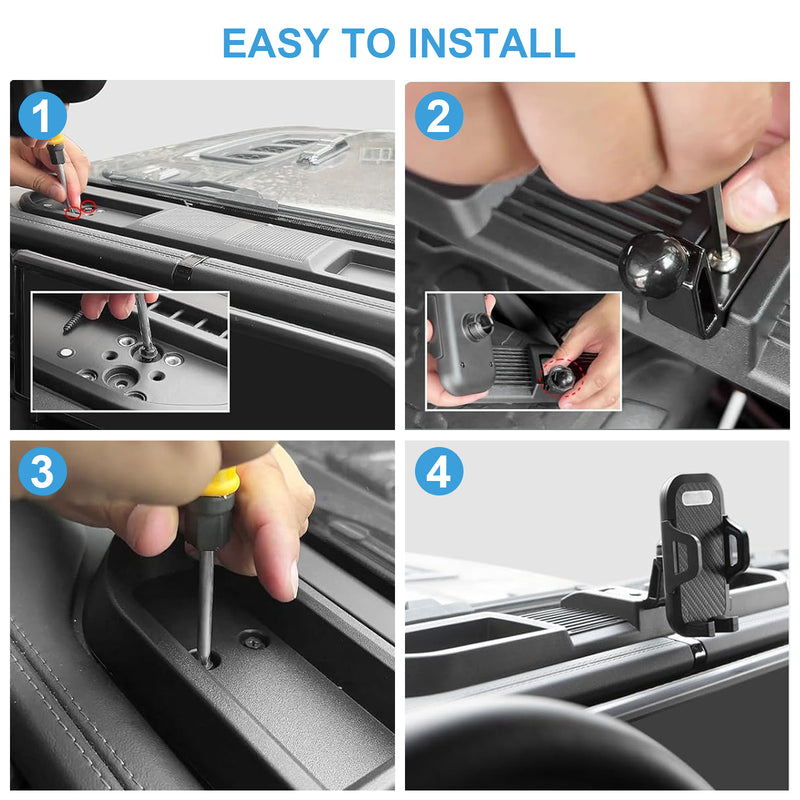 EASY TO INSTALL

1

2

3

4