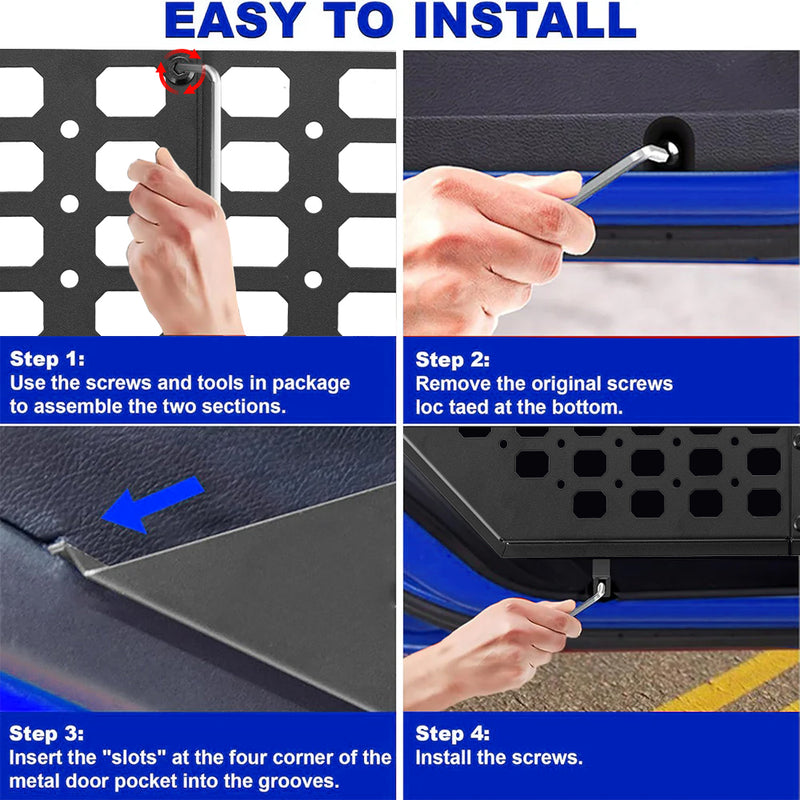 EASY TO INSTALL

Step 1:
Use the screws and tools in package to assemble the two sections.

Step 2:
Remove the original screws loc taed at the bottom.

Step 3:
Insert the "slots" at the four corner of the metal door pocket into the grooves.

Step 4:
Install the screws.